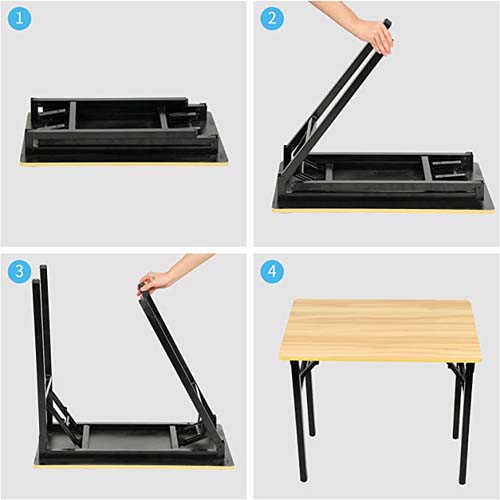 1

2

3

4